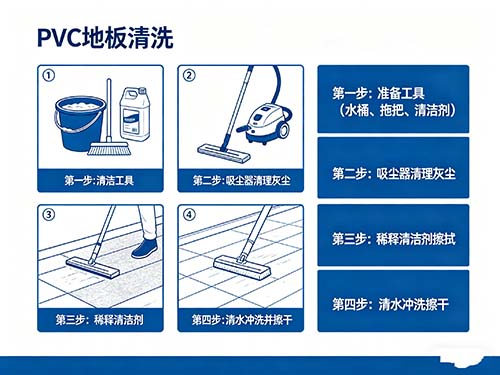 PVC地板清洗

①

第一步:清洁工具

②

第二步:吸尘器清理灰尘

③

第三步: 稀释清洁剂

④

第四步:清水冲洗并擦干

第一步: 准备工具 （水桶、拖把、清洁剂）

第二步: 吸尘器清理灰尘

第三步: 稀释清洁剂擦拭

第四步: 清水冲洗擦干